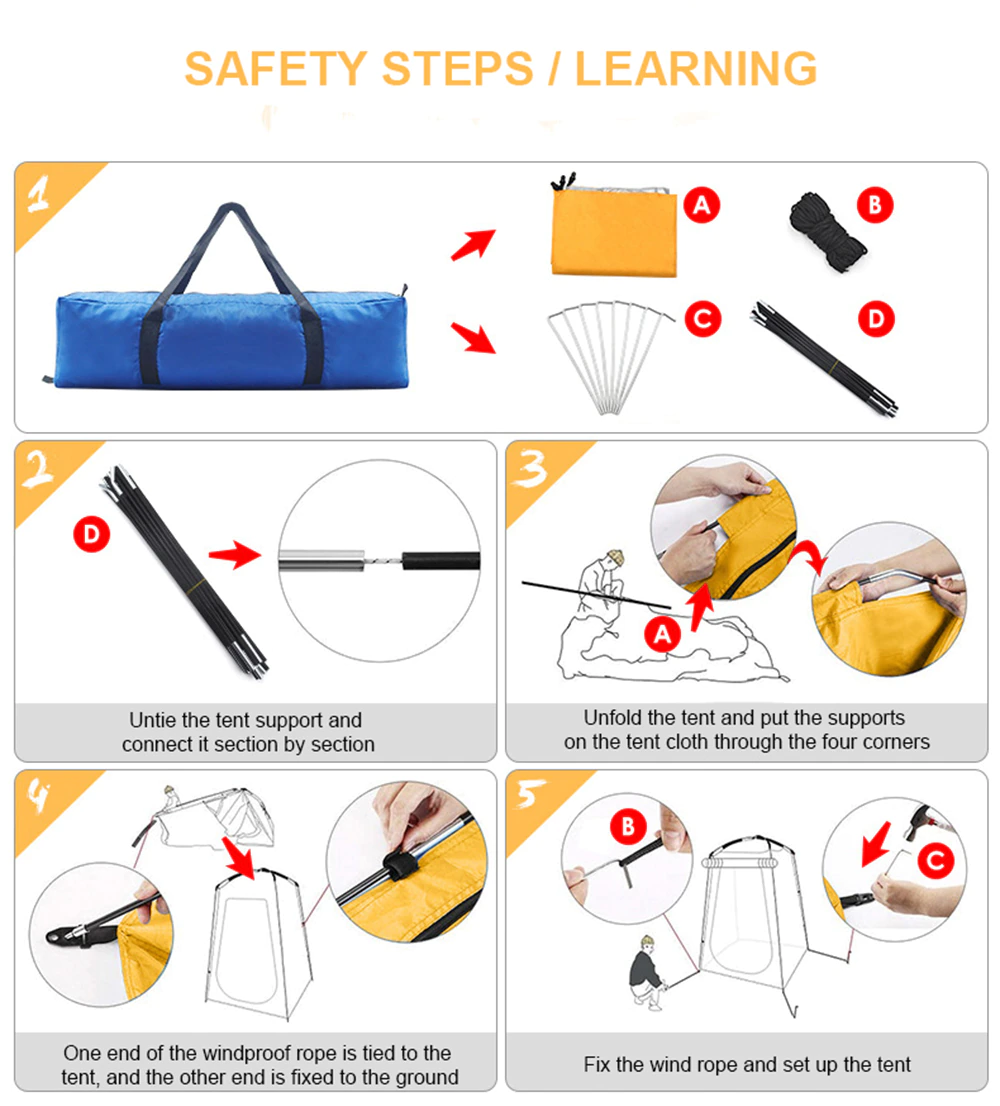 SAFETY STEPS / LEARNING

1

A

B

C

D

2

D

Untie the tent support and connect it section by section

3

A

Unfold the tent and put the supports on the tent cloth through the four corners

4

One end of the windproof rope is tied to the tent, and the other end is fixed to the ground

5

B

C

Fix the wind rope and set up the tent